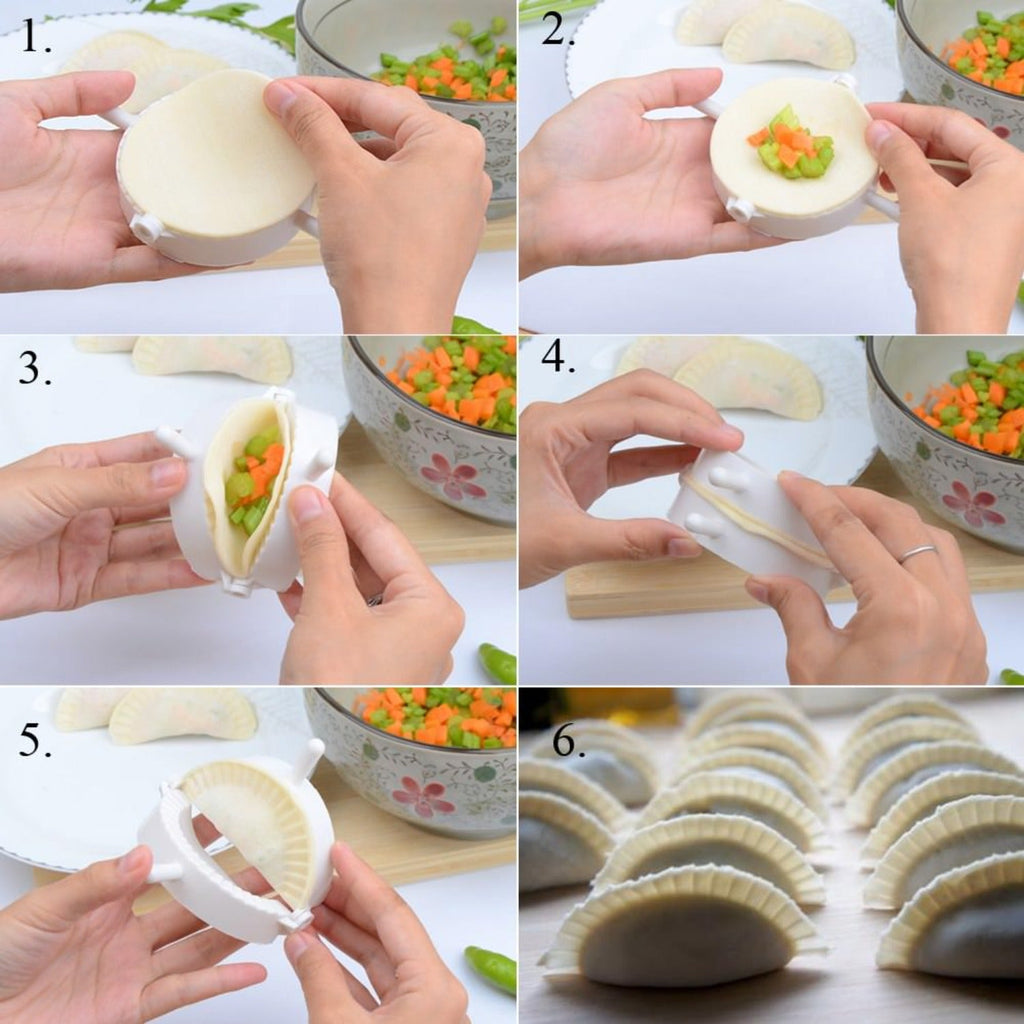 1.

2.

3.

4.

5.

6.